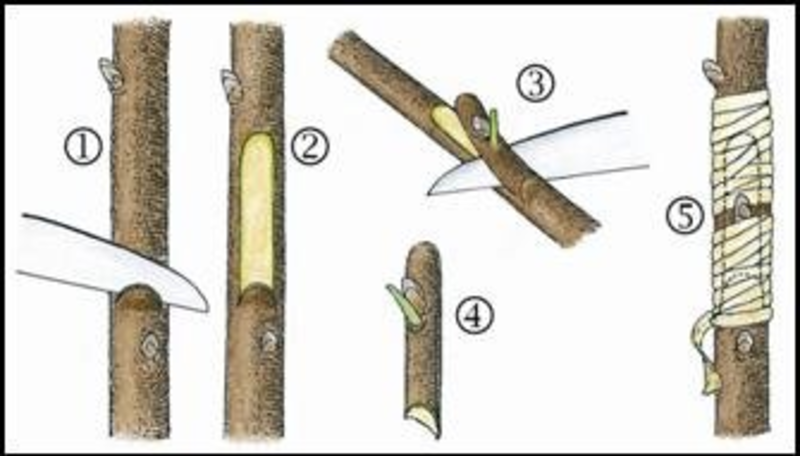 ①
②
③
④
⑤