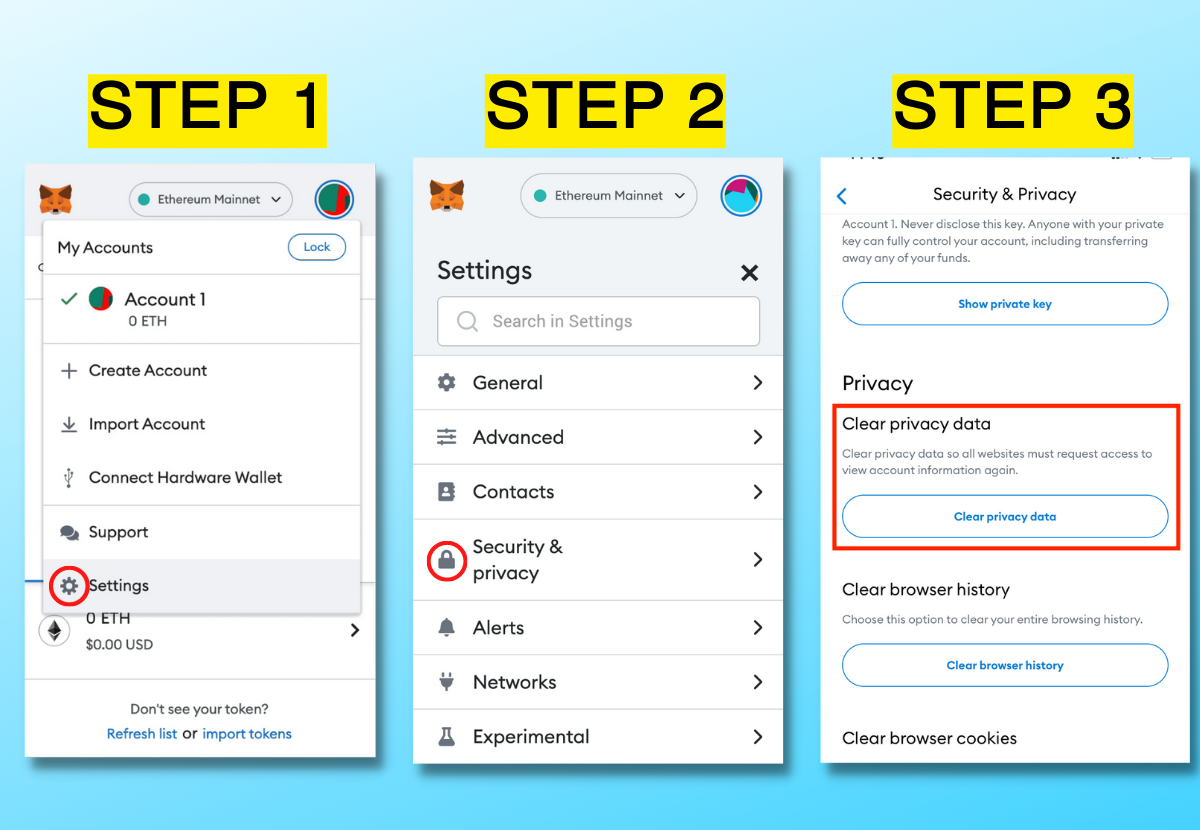 STEP 1

Ethereum Mainnet

My Accounts
Lock

Account 1
0 ETH

Create Account

Import Account

Connect Hardware Wallet

Support

Settings

0 ETH
$0.00 USD

Don't see your token?
Refresh list or import tokens

STEP 2

Ethereum Mainnet

Settings

Search in Settings

General

Advanced

Contacts

Security & privacy

Alerts

Networks

Experimental

STEP 3

Security & Privacy

Account 1. Never disclose this key. Anyone with your private key can fully control your account, including transferring away any of your funds.

Show private key

Privacy

Clear privacy data

Clear privacy data so all websites must request access to view account information again.

Clear privacy data

Clear browser history

Choose this option to clear your entire browsing history.

Clear browser history

Clear browser cookies