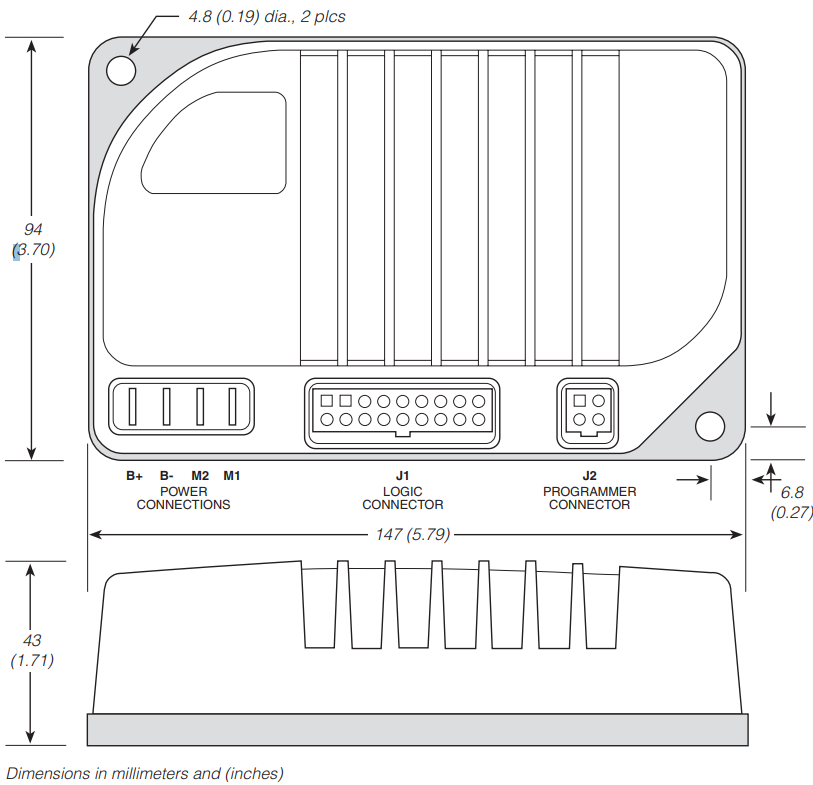 4.8 (0.19) dia., 2 plcs

94 (3.70)

B+ B- M2 M1
POWER CONNECTIONS

J1
LOGIC CONNECTOR

J2
PROGRAMMER CONNECTOR

6.8 (0.27)

147 (5.79)

43 (1.71)

Dimensions in millimeters and (inches)