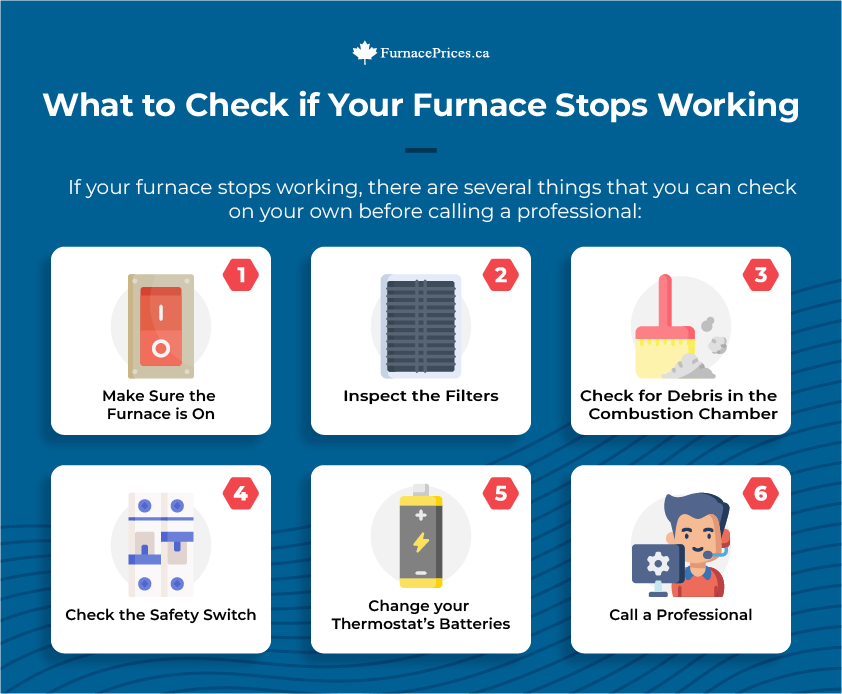 FurnacePrices.ca

What to Check if Your Furnace Stops Working

If your furnace stops working, there are several things that you can check on your own before calling a professional:

1
Make Sure the Furnace is On

2
Inspect the Filters

3
Check for Debris in the Combustion Chamber

4
Check the Safety Switch

5
Change your Thermostat's Batteries

6
Call a Professional