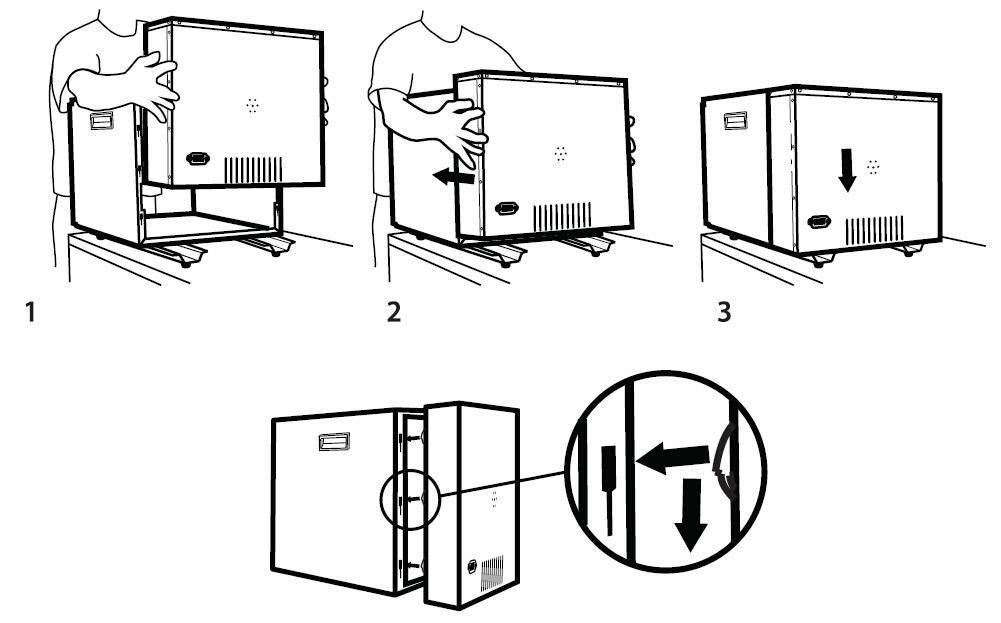 1

2

3