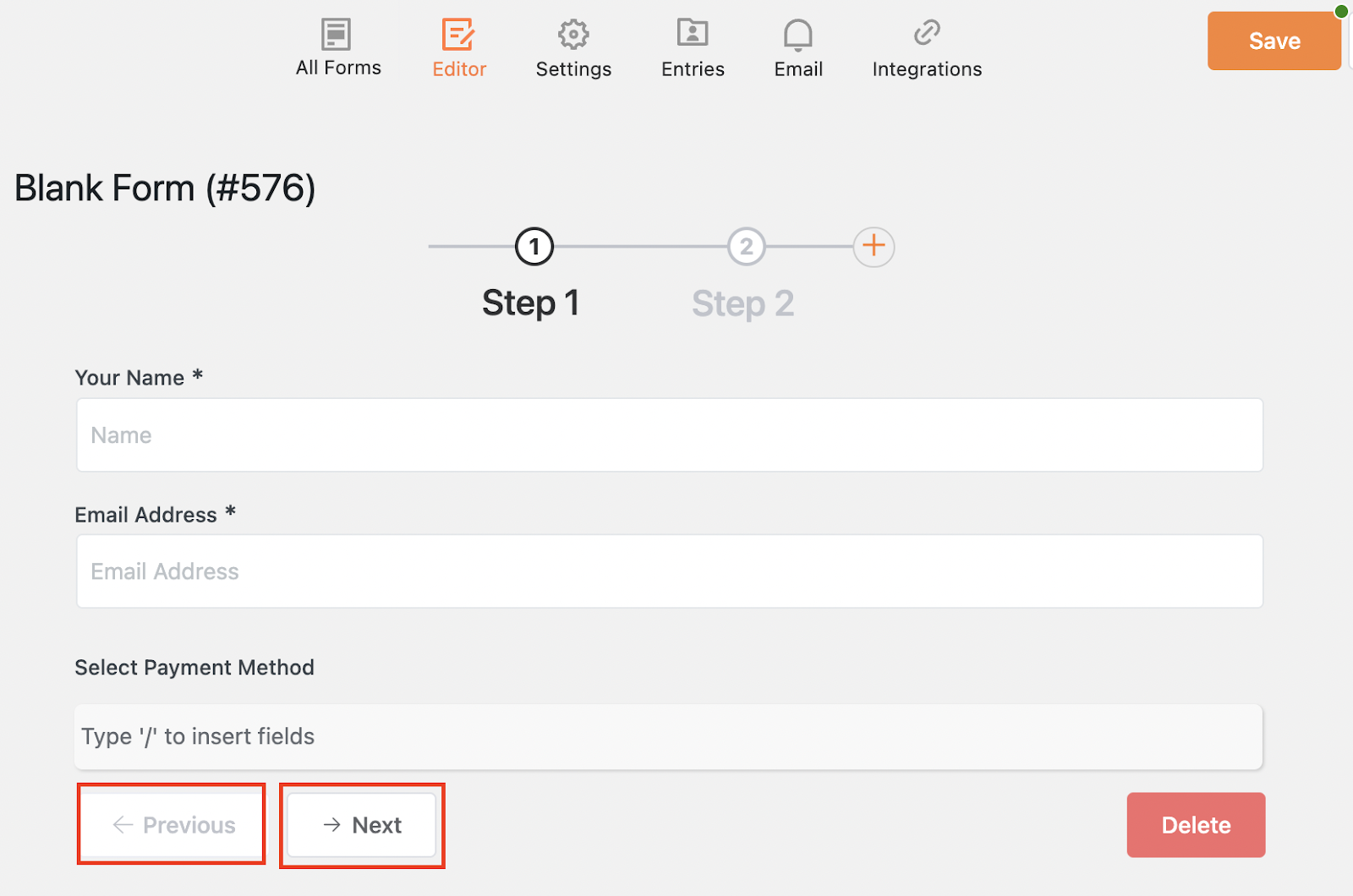 All Forms Editor Settings Entries Email Integrations

Save

Blank Form (#576)

1 2 +

Step 1 Step 2

Your Name *

Name

Email Address *

Email Address

Select Payment Method

Type '/' to insert fields

← Previous

→ Next

Delete