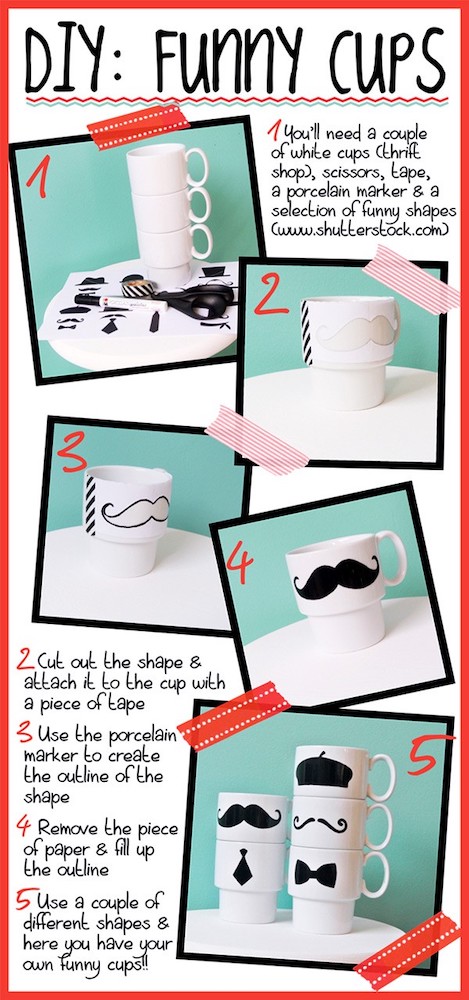 DIY: FUNNY CUPS

1

1 You'll need a couple of white cups (thrift shop), scissors, tape, a porcelain marker & a selection of funny shapes (www.shutterstock.com)

2

3

4

2 Cut out the shape & attach it to the cup with a piece of tape

3 Use the porcelain marker to create the outline of the shape

4 Remove the piece of paper & fill up the outline

5 Use a couple of different shapes & here you have your own funny cups!!

5