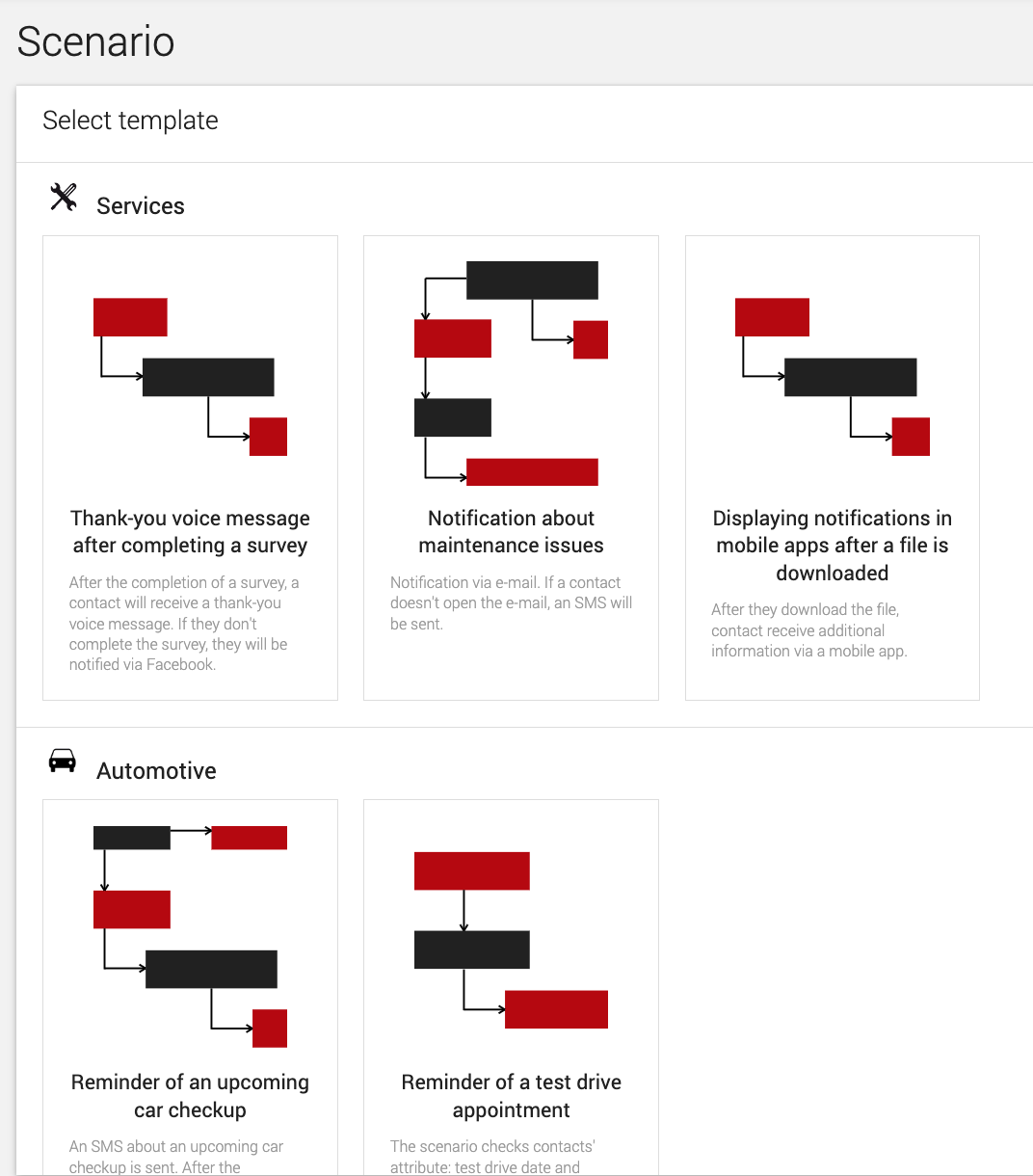 Scenario

Select template

Services

Thank-you voice message after completing a survey

After the completion of a survey, a contact will receive a thank-you voice message. If they don't complete the survey, they will be notified via Facebook.

Notification about maintenance issues

Notification via e-mail. If a contact doesn't open the e-mail, an SMS will be sent.

Displaying notifications in mobile apps after a file is downloaded

After they download the file, contact receive additional information via a mobile app.

Automotive

Reminder of an upcoming car checkup

An SMS about an upcoming car checkup is sent. After the

Reminder of a test drive appointment

The scenario checks contacts' attribute: test drive date and