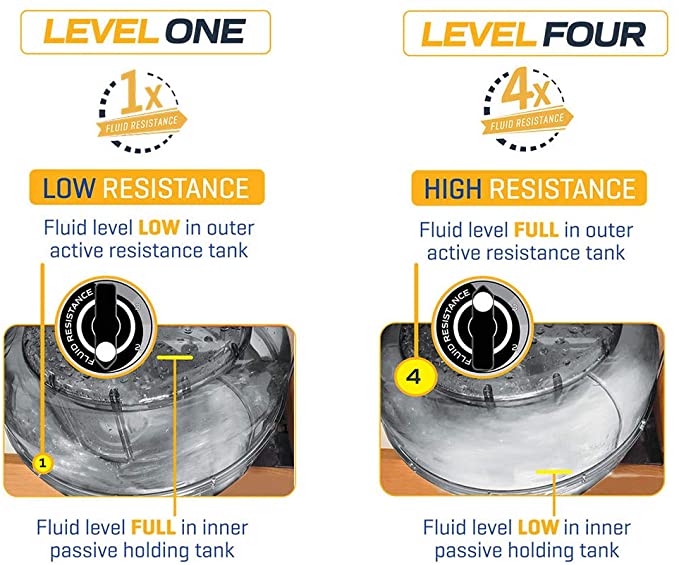 LEVEL ONE

1x
FLUID RESISTANCE

LOW RESISTANCE

Fluid level LOW in outer active resistance tank

FLUID RESISTANCE
2

1

Fluid level FULL in inner passive holding tank

LEVEL FOUR

4x
FLUID RESISTANCE

HIGH RESISTANCE

Fluid level FULL in outer active resistance tank

FLUID RESISTANCE
2

4

Fluid level LOW in inner passive holding tank