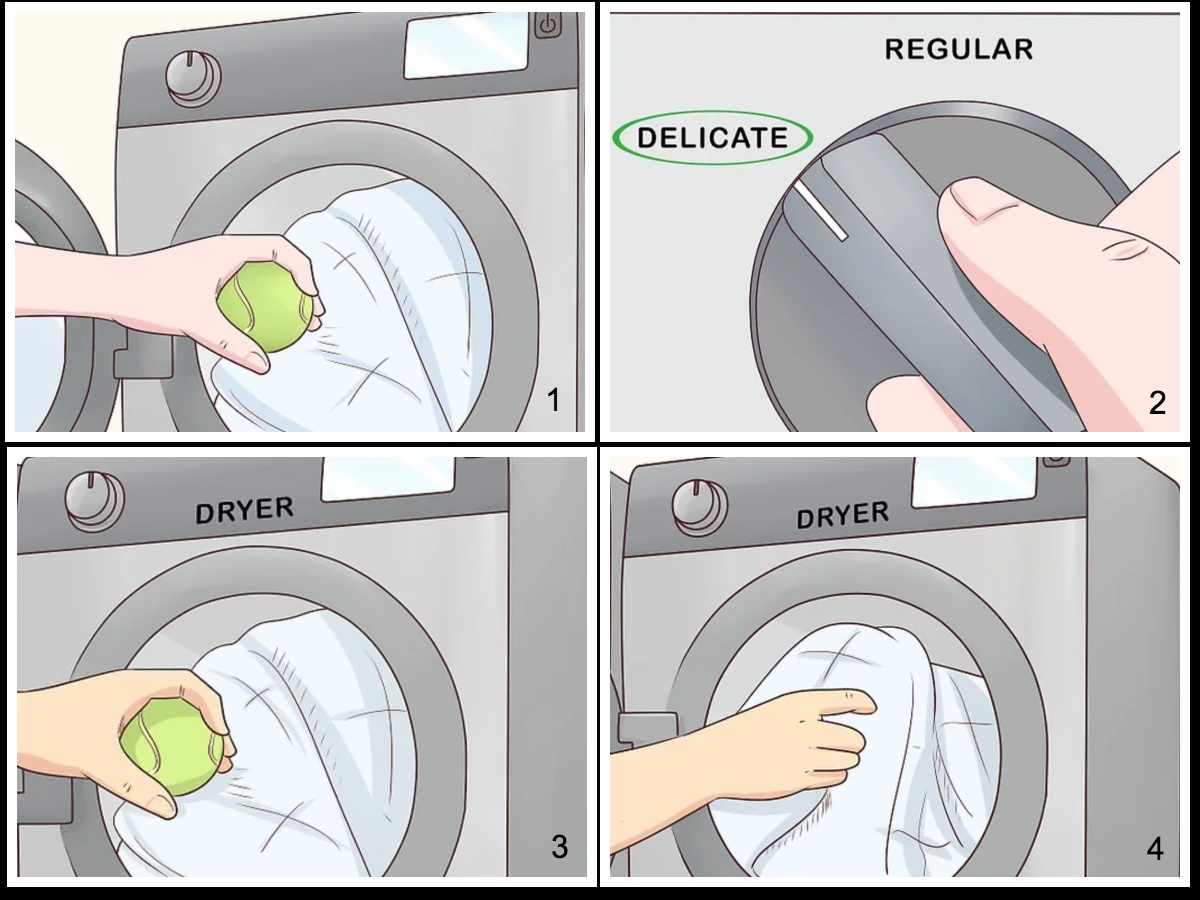 1

REGULAR

DELICATE

2

DRYER

3

DRYER

4