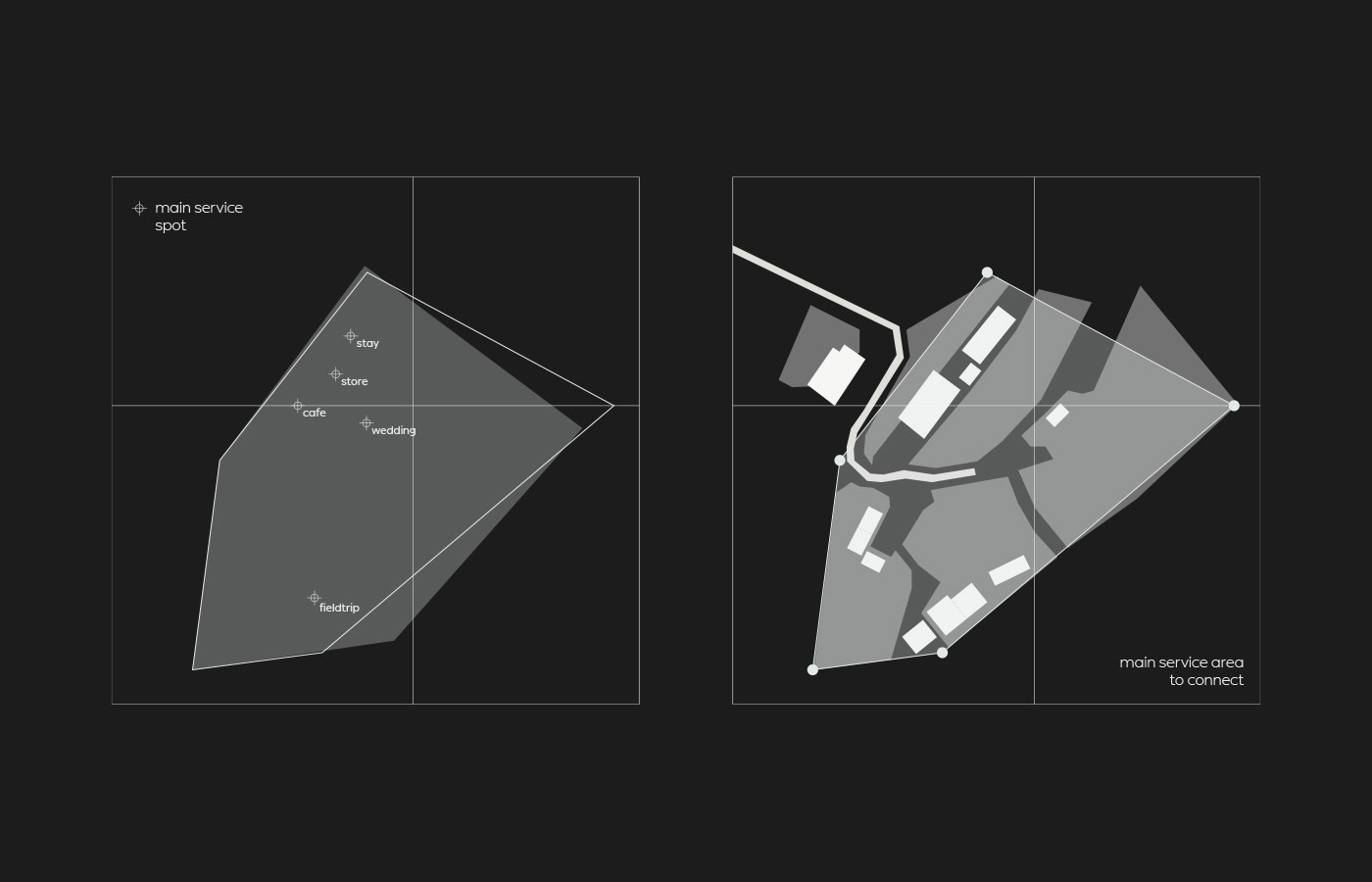 main service spot

stay

store

cafe

wedding

fieldtrip

main service area to connect