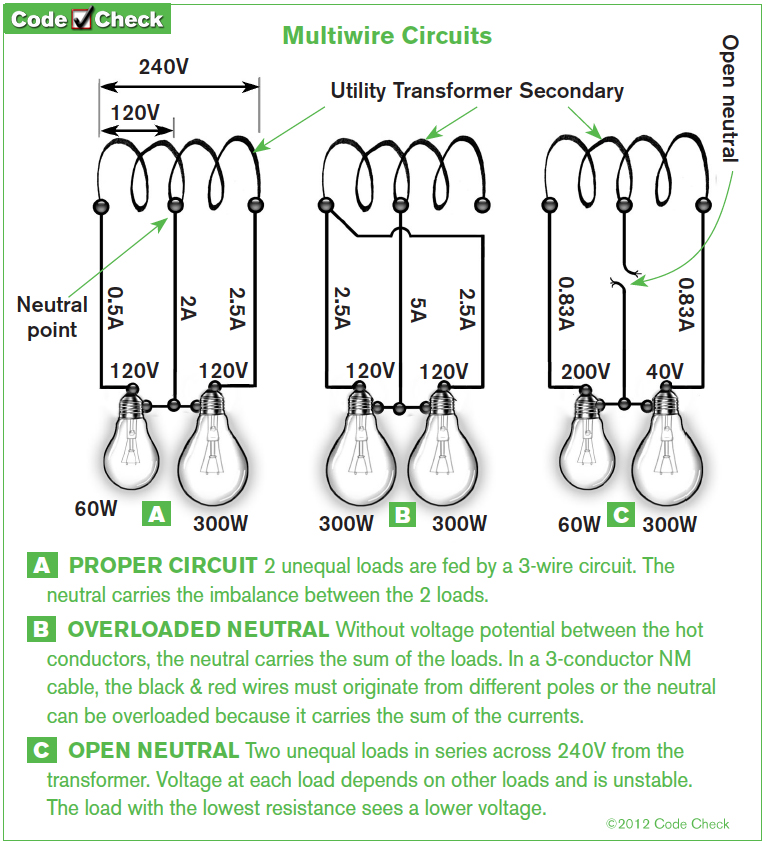 Code Check

Multiwire Circuits

240V

120V

Utility Transformer Secondary

Open neutral

Neutral point

0.5A

2A

2.5A

120V

120V

60W

A

300W

2.5A

5A

2.5A

120V

120V

300W

B

300W

0.83A

0.83A

200V

40V

60W

C

300W

A PROPER CIRCUIT 2 unequal loads are fed by a 3-wire circuit. The neutral carries the imbalance between the 2 loads.

B OVERLOADED NEUTRAL Without voltage potential between the hot conductors, the neutral carries the sum of the loads. In a 3-conductor NM cable, the black & red wires must originate from different poles or the neutral can be overloaded because it carries the sum of the currents.

C OPEN NEUTRAL Two unequal loads in series across 240V from the transformer. Voltage at each load depends on other loads and is unstable. The load with the lowest resistance sees a lower voltage.

©2012 Code Check