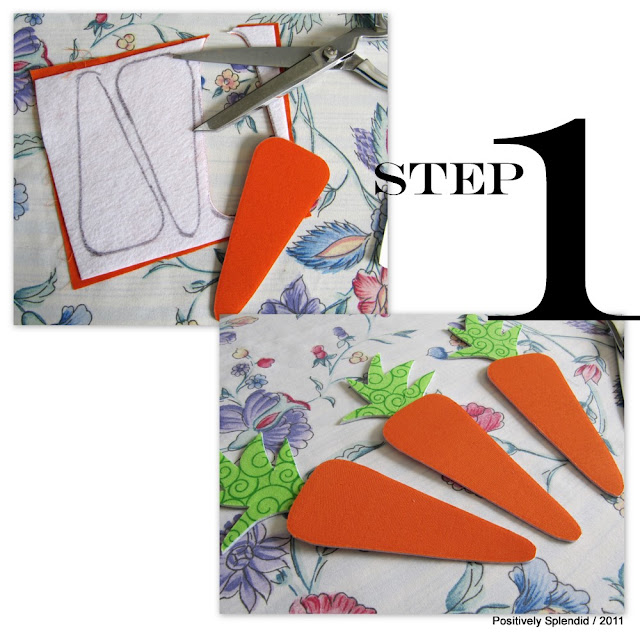 STEP 1

Positively Splendid / 2011