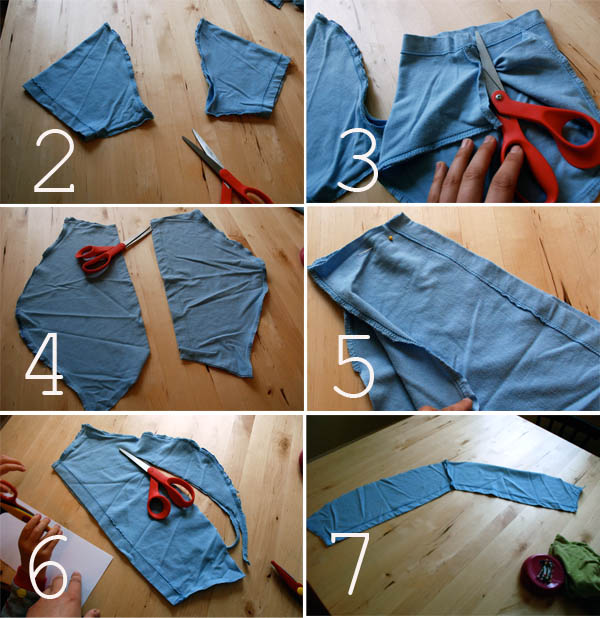 2

3

4

5

6

7