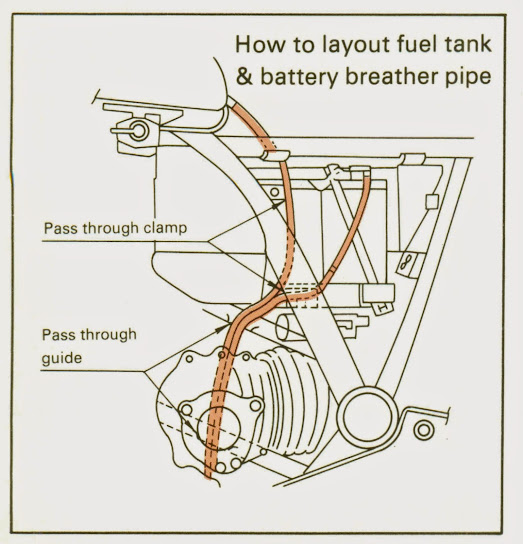 How to layout fuel tank & battery breather pipe

Pass through clamp

Pass through guide