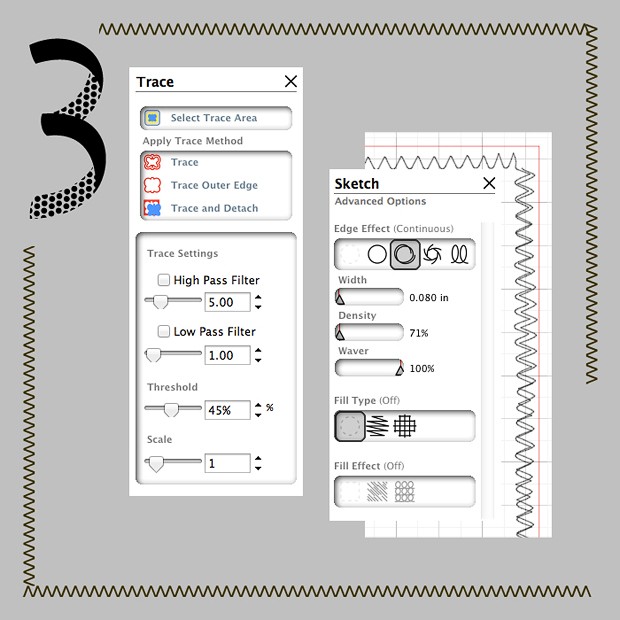 3

Trace

Select Trace Area

Apply Trace Method

Trace

Trace Outer Edge

Trace and Detach

Trace Settings

High Pass Filter

5.00

Low Pass Filter

1.00

Threshold

45% %

Scale

1

Sketch

Advanced Options

Edge Effect (Continuous)

Width

0.080 in

Density

71%

Waver

100%

Fill Type (Off)

Fill Effect (Off)