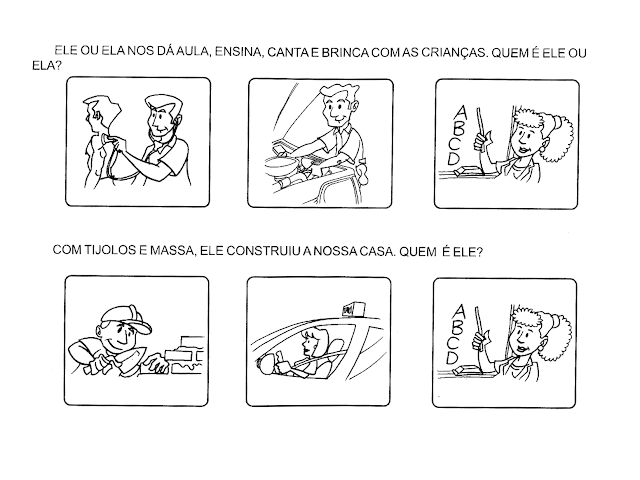 ELE OU ELA NOS DÁ AULA, ENSINA, CANTA E BRINCA COM AS CRIANÇAS. QUEM É ELE OU ELA?

A
B
C
D

COM TIJOLOS E MASSA, ELE CONSTRUIU A NOSSA CASA. QUEM É ELE?

A
B
C
D