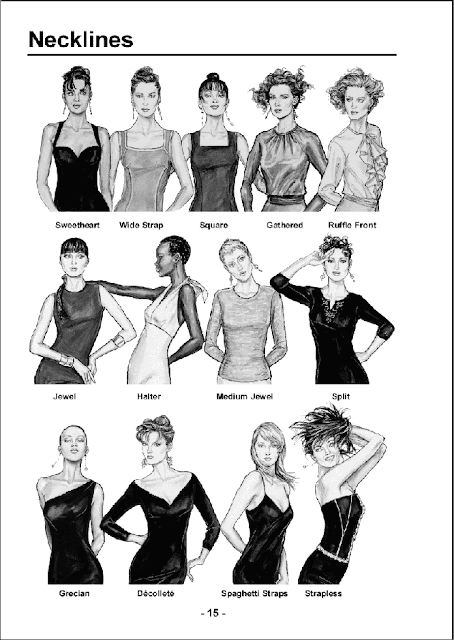 Necklines

Sweetheart Wide Strap Square Gathered Ruffle Front

Jewel Halter Medium Jewel Split

Grecian Décolleté Spaghetti Straps Strapless

- 15 -