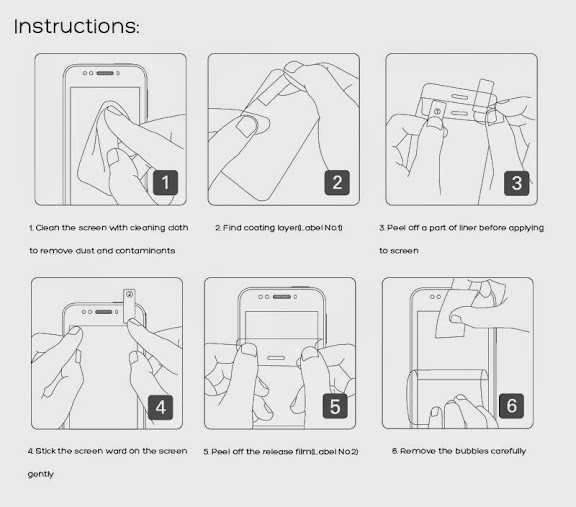 Instructions:

1

2

3

1. Clean the screen with cleaning cloth to remove dust and contaminants

2. Find coating layer(Label No.1)

3. Peel off a part of liner before applying to screen

4

5

6

4. Stick the screen ward on the screen gently

5. Peel off the release film(Label No.2)

6. Remove the bubbles carefully