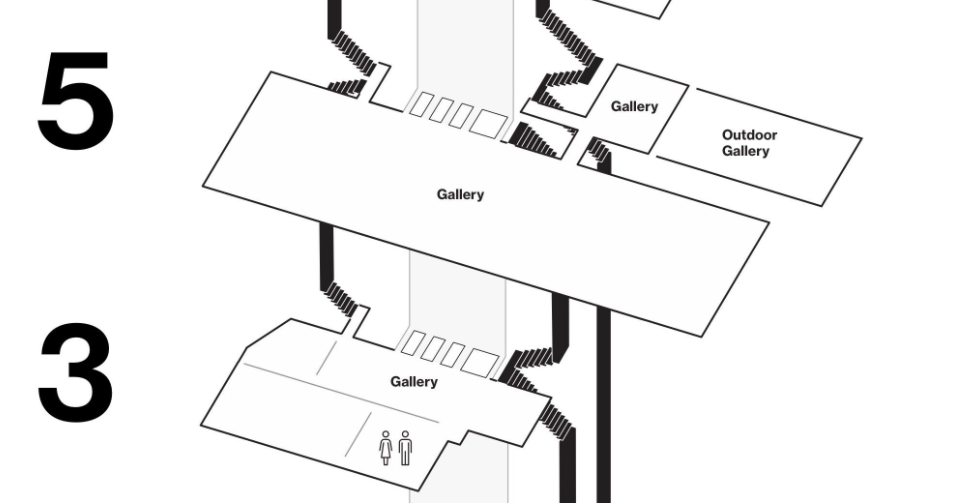 5

Gallery

Outdoor Gallery

Gallery

3

Gallery