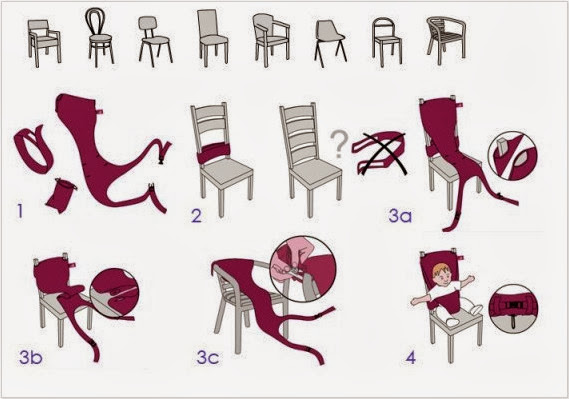 1

2

?

3a

3b

3c

4