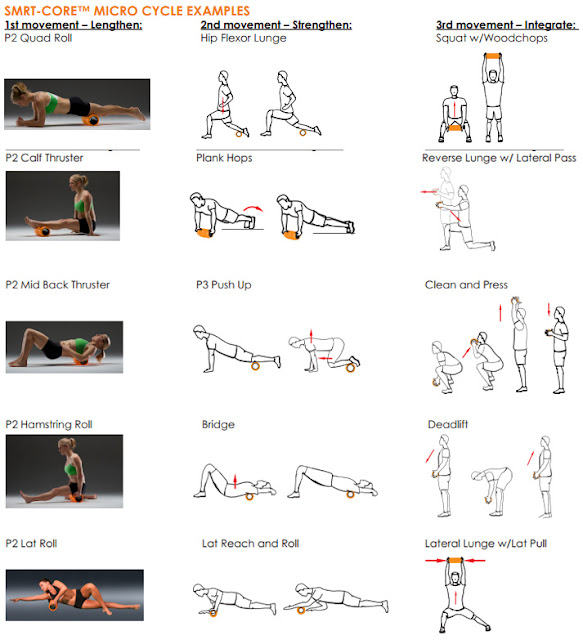 SMRT-CORE™ MICRO CYCLE EXAMPLES

1st movement – Lengthen:

P2 Quad Roll

P2 Calf Thruster

P2 Mid Back Thruster

P2 Hamstring Roll

P2 Lat Roll

2nd movement – Strengthen:

Hip Flexor Lunge

Plank Hops

P3 Push Up

Bridge

Lat Reach and Roll

3rd movement – Integrate:

Squat w/Woodchops

Reverse Lunge w/ Lateral Pass

Clean and Press

Deadlift

Lateral Lunge w/Lat Pull