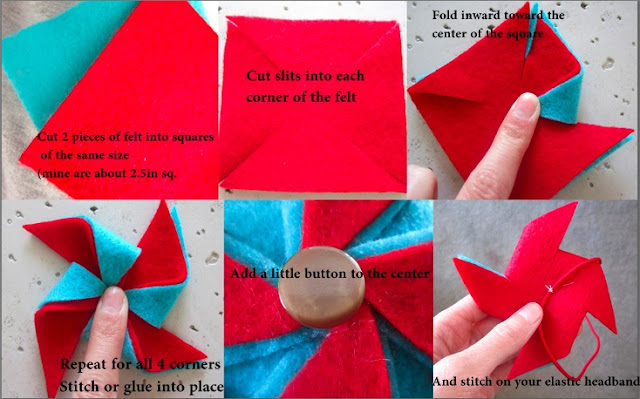 Cut 2 pieces of felt into squares of the same size (mine are about 2.5in sq.

Cut slits into each corner of the felt

Fold inward toward the center of the square

Repeat for all 4 corners
Stitch or glue into place

Add a little button to the center

And stitch on your elastic headband