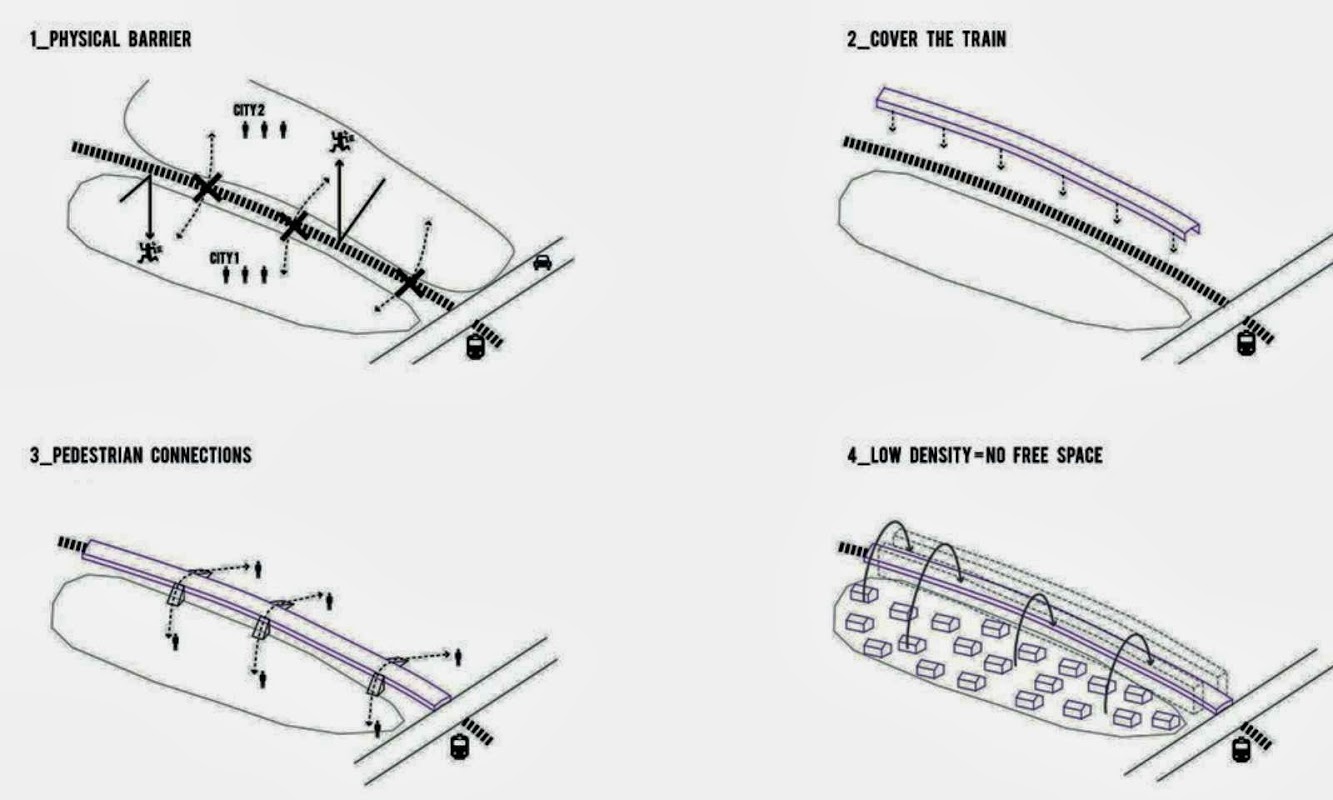 1_PHYSICAL BARRIER

CITY2

CITY1

2_COVER THE TRAIN

3_PEDESTRIAN CONNECTIONS

4_LOW DENSITY=NO FREE SPACE