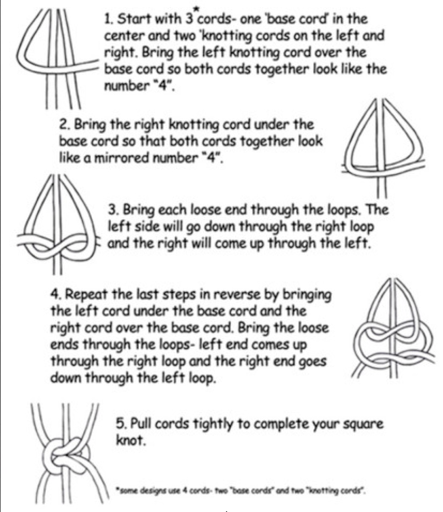 1. Start with 3* cords- one 'base cord' in the center and two 'knotting cords on the left and right. Bring the left knotting cord over the base cord so both cords together look like the number "4".

2. Bring the right knotting cord under the base cord so that both cords together look like a mirrored number "4".

3. Bring each loose end through the loops. The left side will go down through the right loop and the right will come up through the left.

4. Repeat the last steps in reverse by bringing the left cord under the base cord and the right cord over the base cord. Bring the loose ends through the loops- left end comes up through the right loop and the right end goes down through the left loop.

5. Pull cords tightly to complete your square knot.

*some designs use 4 cords- two "base cords" and two "knotting cords".