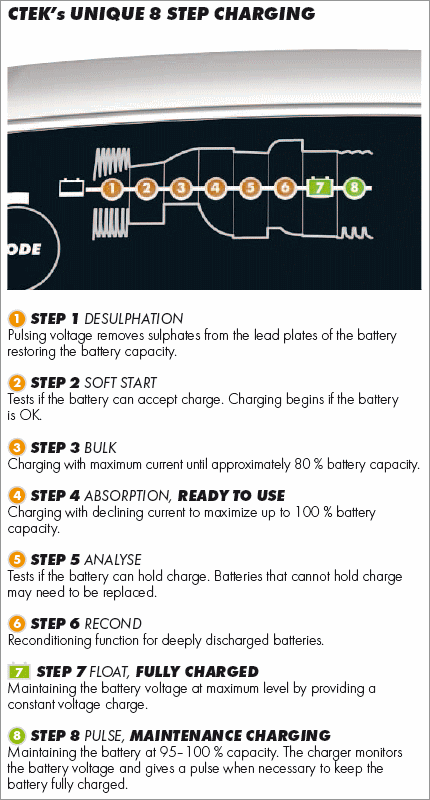 CTEK's UNIQUE 8 STEP CHARGING

1 2 3 4 5 6 7 8

ODE

1 STEP 1 DESULPHATION
Pulsing voltage removes sulphates from the lead plates of the battery restoring the battery capacity.

2 STEP 2 SOFT START
Tests if the battery can accept charge. Charging begins if the battery is OK.

3 STEP 3 BULK
Charging with maximum current until approximately 80 % battery capacity.

4 STEP 4 ABSORPTION, READY TO USE
Charging with declining current to maximize up to 100 % battery capacity.

5 STEP 5 ANALYSE
Tests if the battery can hold charge. Batteries that cannot hold charge may need to be replaced.

6 STEP 6 RECOND
Reconditioning function for deeply discharged batteries.

7 STEP 7 FLOAT, FULLY CHARGED
Maintaining the battery voltage at maximum level by providing a constant voltage charge.

8 STEP 8 PULSE, MAINTENANCE CHARGING
Maintaining the battery at 95–100 % capacity. The charger monitors the battery voltage and gives a pulse when necessary to keep the battery fully charged.