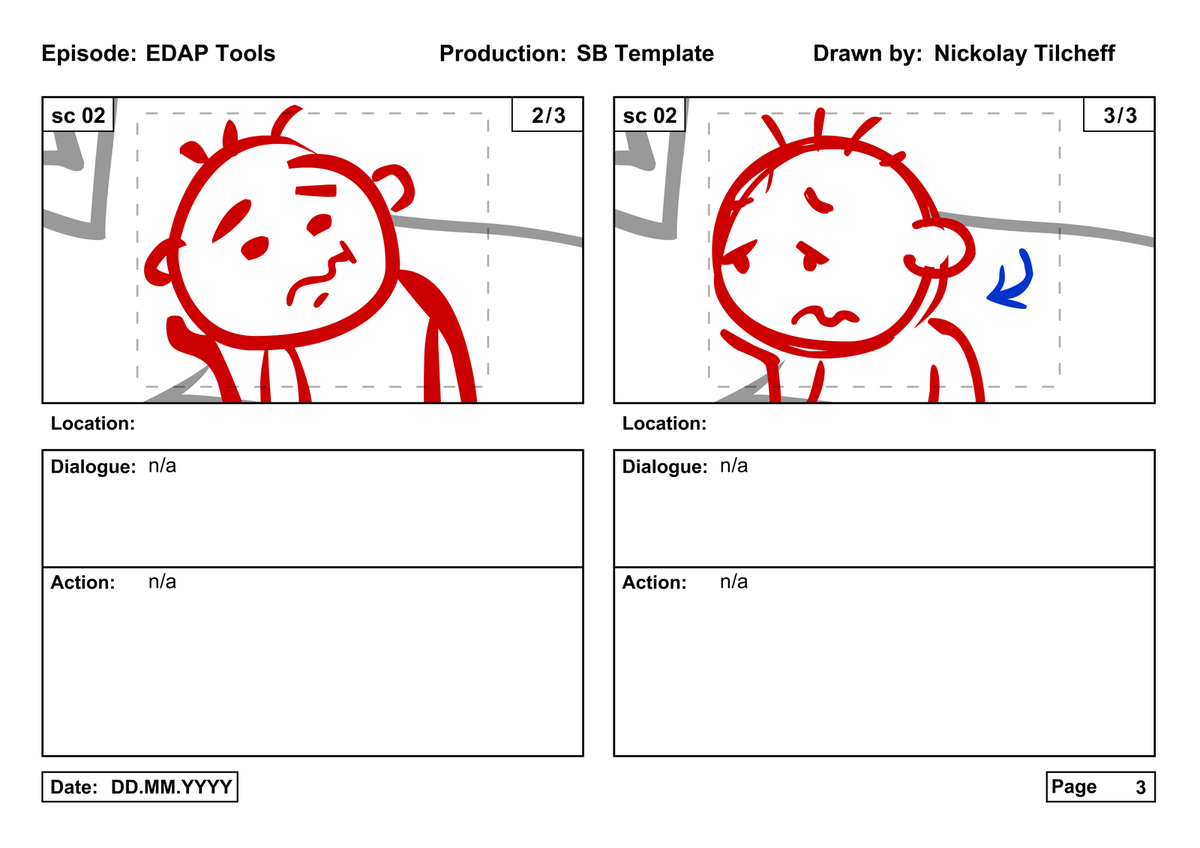 Episode: EDAP Tools
Production: SB Template
Drawn by: Nickolay Tilcheff

sc 02
2/3

Location:

Dialogue: n/a

Action: n/a

sc 02
3/3

Location:

Dialogue: n/a

Action: n/a

Date: DD.MM.YYYY

Page 3