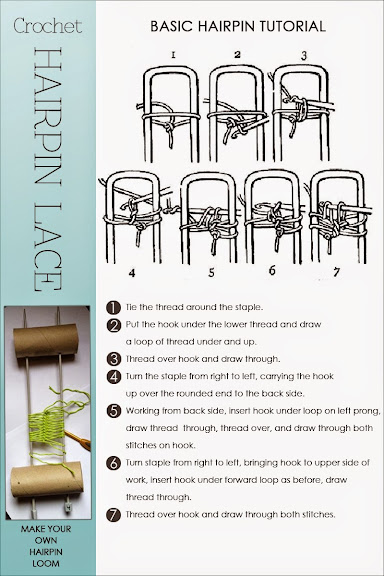 Crochet
HAIRPIN LACE

MAKE YOUR OWN HAIRPIN LOOM

BASIC HAIRPIN TUTORIAL

1 2 3

4 5 6 7

1 Tie the thread around the staple.

2 Put the hook under the lower thread and draw a loop of thread under and up.

3 Thread over hook and draw through.

4 Turn the staple from right to left, carrying the hook up over the rounded end to the back side.

5 Working from back side, insert hook under loop on left prong, draw thread through, thread over, and draw through both stitches on hook.

6 Turn staple from right to left, bringing hook to upper side of work, insert hook under forward loop as before, draw thread through.

7 Thread over hook and draw through both stitches.