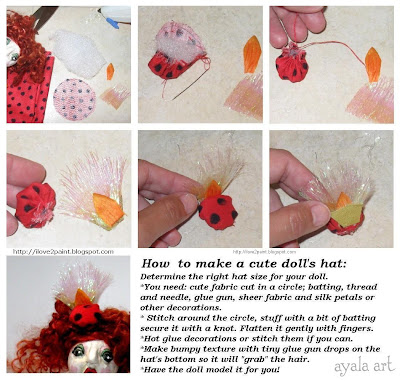 http://ilove2paint.blogspot.com

http://ilove2paint.blogspot.com

How to make a cute doll's hat:

Determine the right hat size for your doll.
*You need: cute fabric cut in a circle; batting, thread and needle, glue gun, sheer fabric and silk petals or other decorations.
* Stitch around the circle, stuff with a bit of batting secure it with a knot. Flatten it gently with fingers.
*Hot glue decorations or stitch them if you can.
*Make bumpy texture with tiny glue gun drops on the hat's bottom so it will "grab" the hair.
*Have the doll model it for you!

ayala art