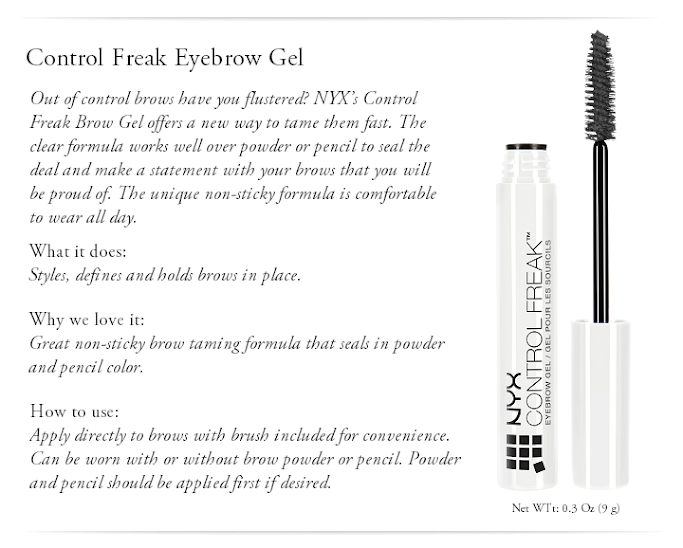 Control Freak Eyebrow Gel

Out of control brows have you flustered? NYX's Control Freak Brow Gel offers a new way to tame them fast. The clear formula works well over powder or pencil to seal the deal and make a statement with your brows that you will be proud of. The unique non-sticky formula is comfortable to wear all day.

What it does:
Styles, defines and holds brows in place.

Why we love it:
Great non-sticky brow taming formula that seals in powder and pencil color.

How to use:
Apply directly to brows with brush included for convenience. Can be worn with or without brow powder or pencil. Powder and pencil should be applied first if desired.

NYX
CONTROL FREAK™
EYEBROW GEL / GEL POUR LES SOURCILS

Net WTt: 0.3 Oz (9 g)