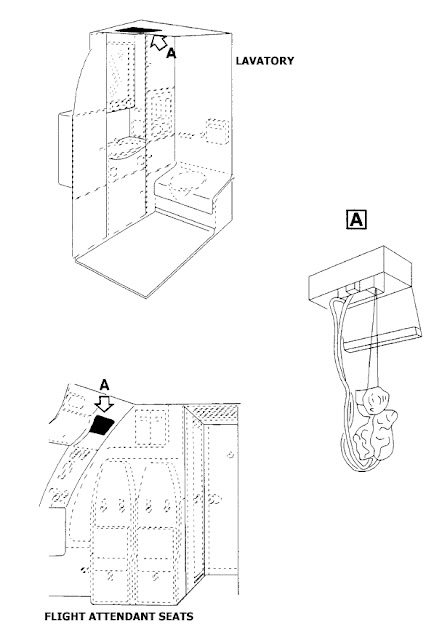 A

LAVATORY

A

A

FLIGHT ATTENDANT SEATS