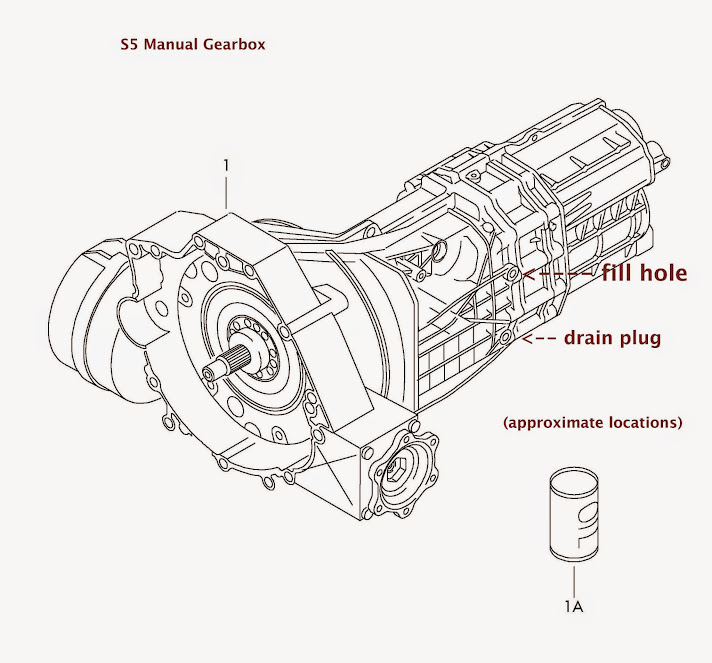 S5 Manual Gearbox

1

<----- fill hole

<-- drain plug

(approximate locations)

OIL

1A