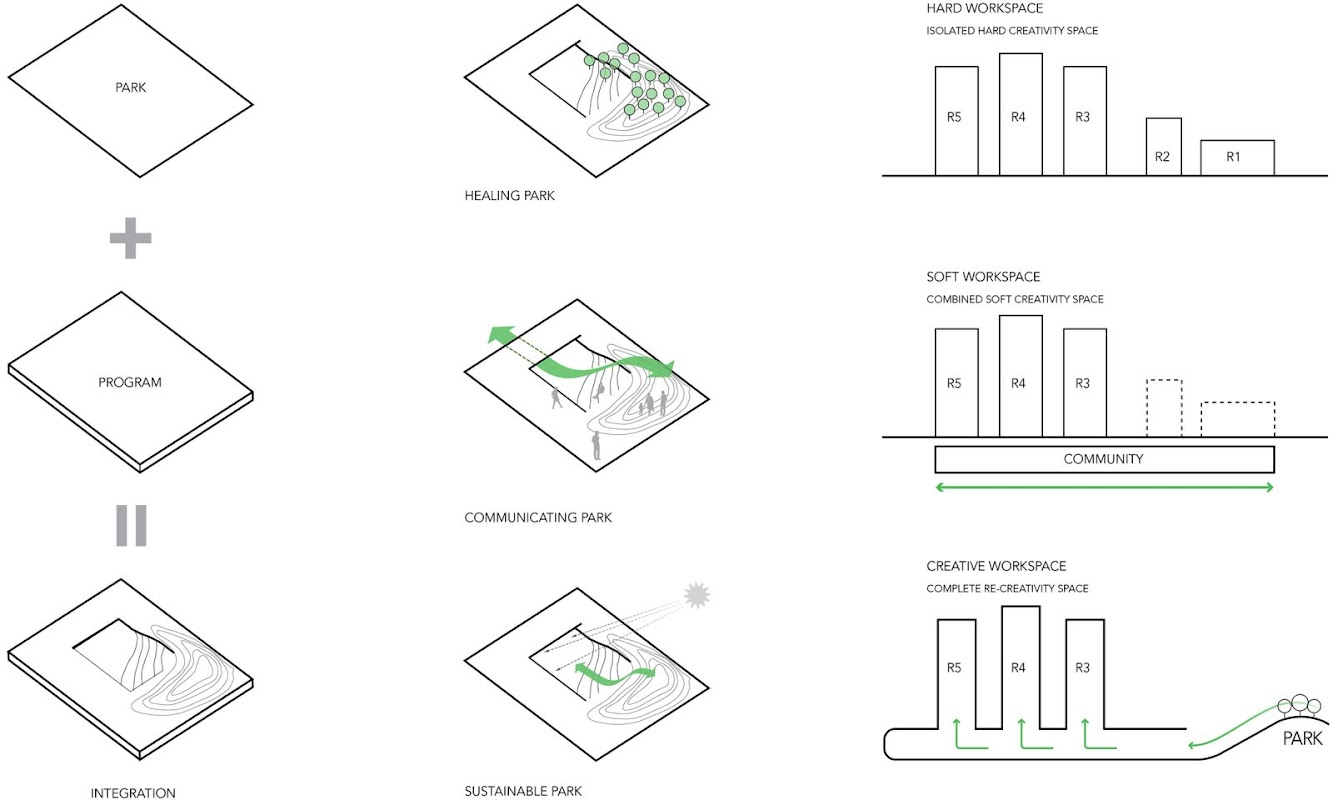 PARK

PROGRAM

INTEGRATION

HEALING PARK

COMMUNICATING PARK

SUSTAINABLE PARK

HARD WORKSPACE
ISOLATED HARD CREATIVITY SPACE

R5
R4
R3
R2
R1

SOFT WORKSPACE
COMBINED SOFT CREATIVITY SPACE

R5
R4
R3
COMMUNITY

CREATIVE WORKSPACE
COMPLETE RE-CREATIVITY SPACE

R5
R4
R3
PARK