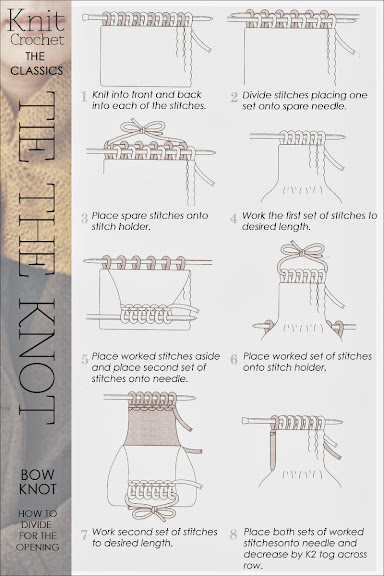 Knit
Crochet
THE
CLASSICS

TIE THE KNOT

BOW
KNOT

HOW TO
DIVIDE
FOR THE
OPENING

1 Knit into front and back into each of the stitches.

2 Divide stitches placing one set onto spare needle.

3 Place spare stitches onto stitch holder.

4 Work the first set of stitches to desired length.

5 Place worked stitches aside and place second set of stitches onto needle.

6 Place worked set of stitches onto stitch holder.

7 Work second set of stitches to desired length.

8 Place both sets of worked stitchesonto needle and decrease by K2 tog across row.