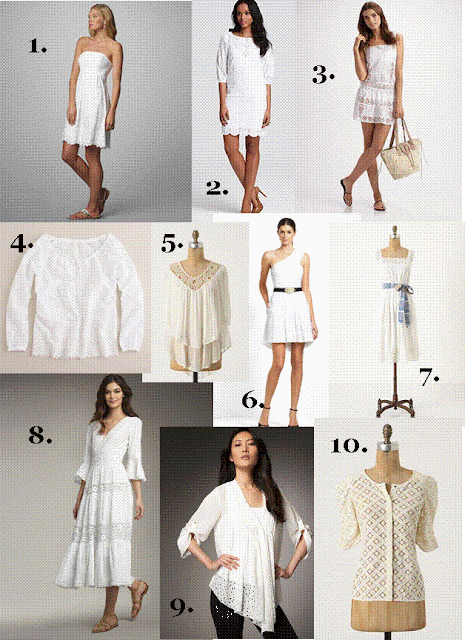 1.

2.

3.

4.

5.

6.

7.

8.

9.

10.