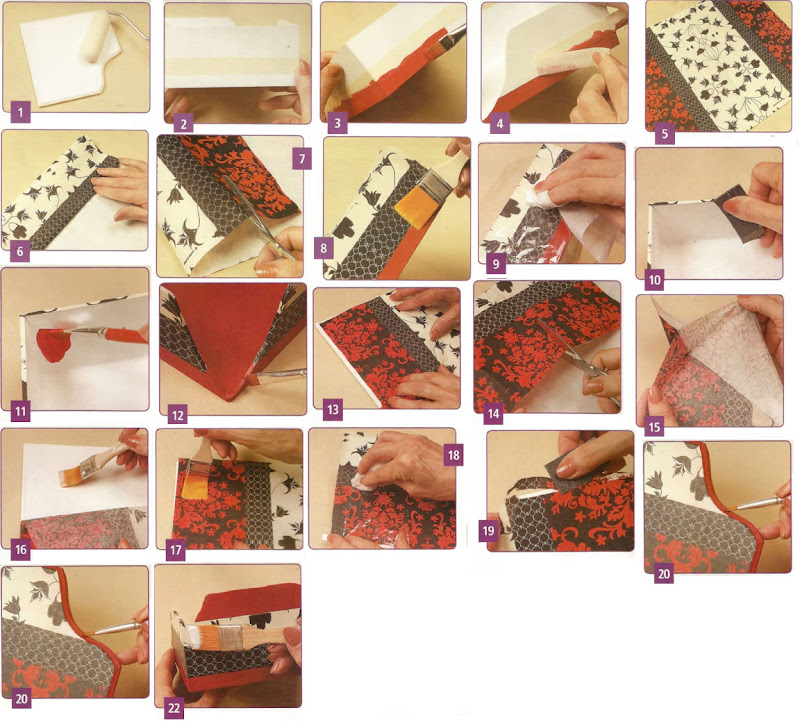 1
2
3
4
5
6
7
8
9
10
11
12
13
14
15
16
17
18
19
20
20
22