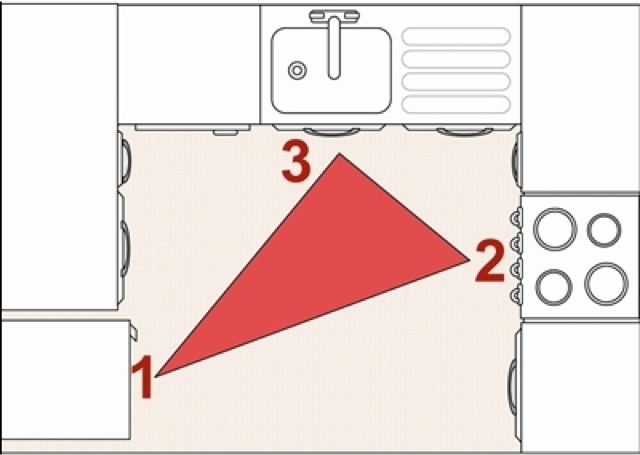 3

2

1