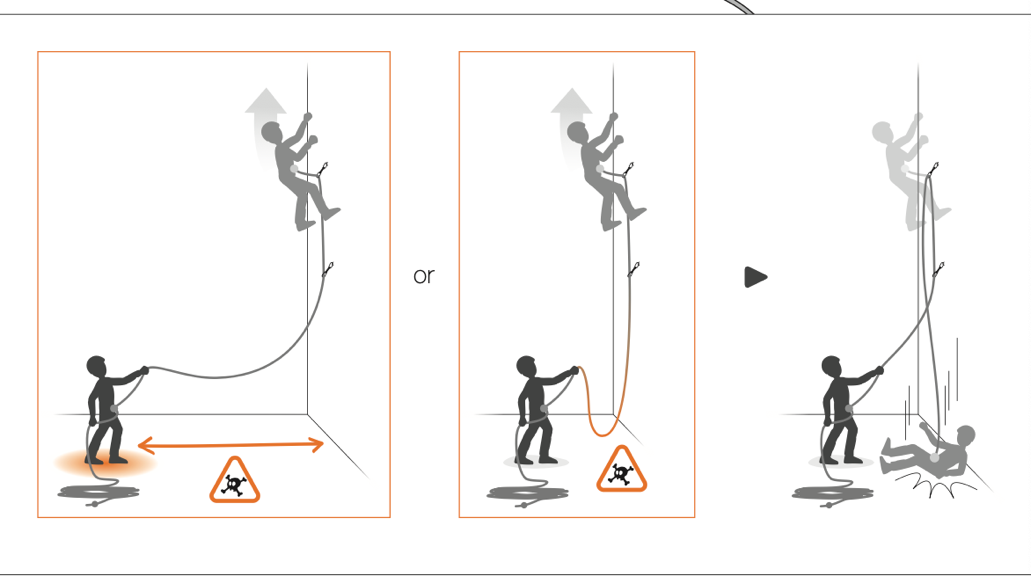 or