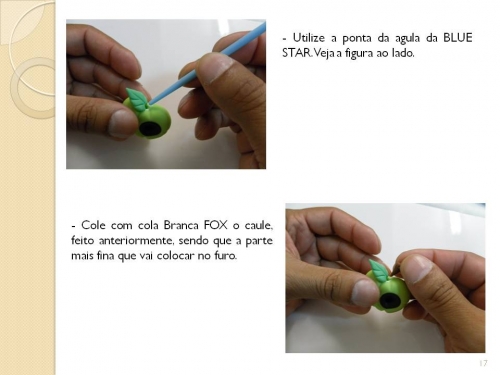 - Utilize a ponta da agula da BLUE STAR. Veja a figura ao lado.

- Cole com cola Branca FOX o caule, feito anteriormente, sendo que a parte mais fina que vai colocar no furo.

17