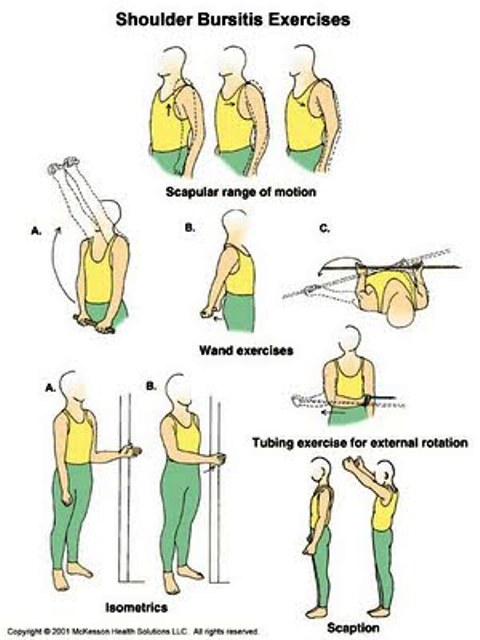 Shoulder Bursitis Exercises

Scapular range of motion

A.

B.

C.

Wand exercises

A.

B.

Tubing exercise for external rotation

Isometrics

Scaption

Copyright © 2001 McKesson Health Solutions LLC. All rights reserved.