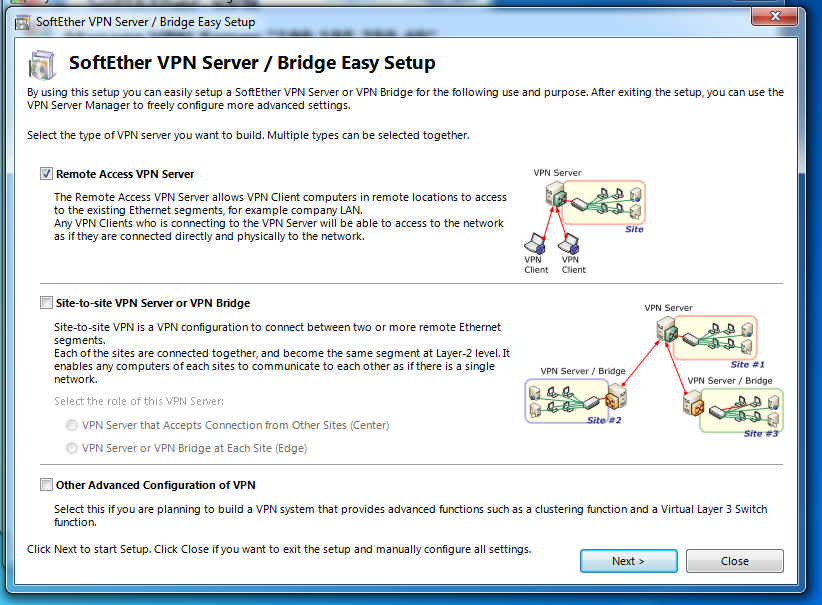 SoftEther VPN Server / Bridge Easy Setup

SoftEther VPN Server / Bridge Easy Setup

By using this setup you can easily setup a SoftEther VPN Server or VPN Bridge for the following use and purpose. After exiting the setup, you can use the VPN Server Manager to freely configure more advanced settings.

Select the type of VPN server you want to build. Multiple types can be selected together.

Remote Access VPN Server

The Remote Access VPN Server allows VPN Client computers in remote locations to access to the existing Ethernet segments, for example company LAN.
Any VPN Clients who is connecting to the VPN Server will be able to access to the network as if they are connected directly and physically to the network.

VPN Server
Site
VPN Client
VPN Client

Site-to-site VPN Server or VPN Bridge

Site-to-site VPN is a VPN configuration to connect between two or more remote Ethernet segments.
Each of the sites are connected together, and become the same segment at Layer-2 level. It enables any computers of each sites to communicate to each other as if there is a single network.

Select the role of this VPN Server:

VPN Server that Accepts Connection from Other Sites (Center)

VPN Server or VPN Bridge at Each Site (Edge)

VPN Server
Site #1
VPN Server / Bridge
Site #2
VPN Server / Bridge
Site #3

Other Advanced Configuration of VPN

Select this if you are planning to build a VPN system that provides advanced functions such as a clustering function and a Virtual Layer 3 Switch function.

Click Next to start Setup. Click Close if you want to exit the setup and manually configure all settings.

Next >
Close