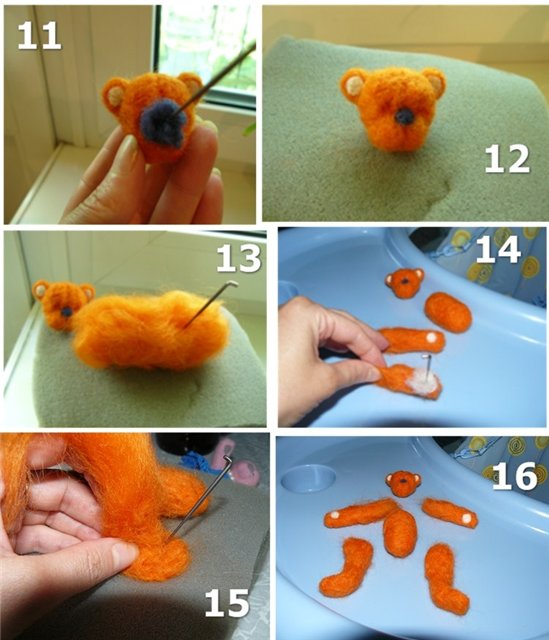 11

12

13

14

15

16